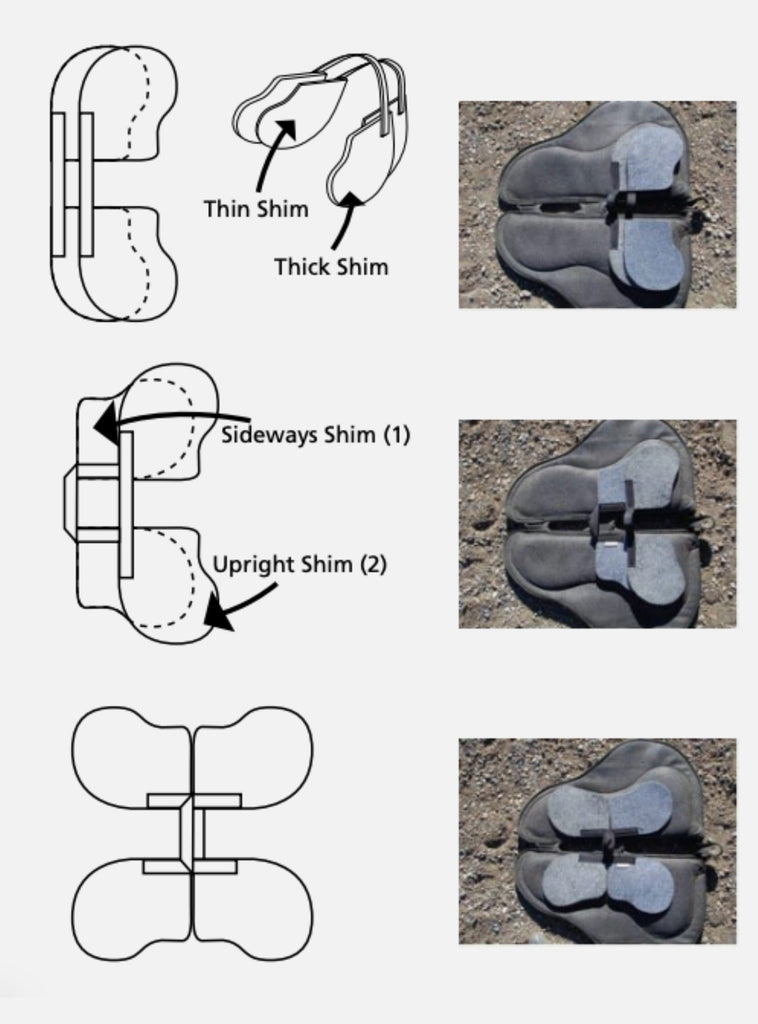 Thin Shim
Thick Shim
Sideways Shim (1)
Upright Shim (2)